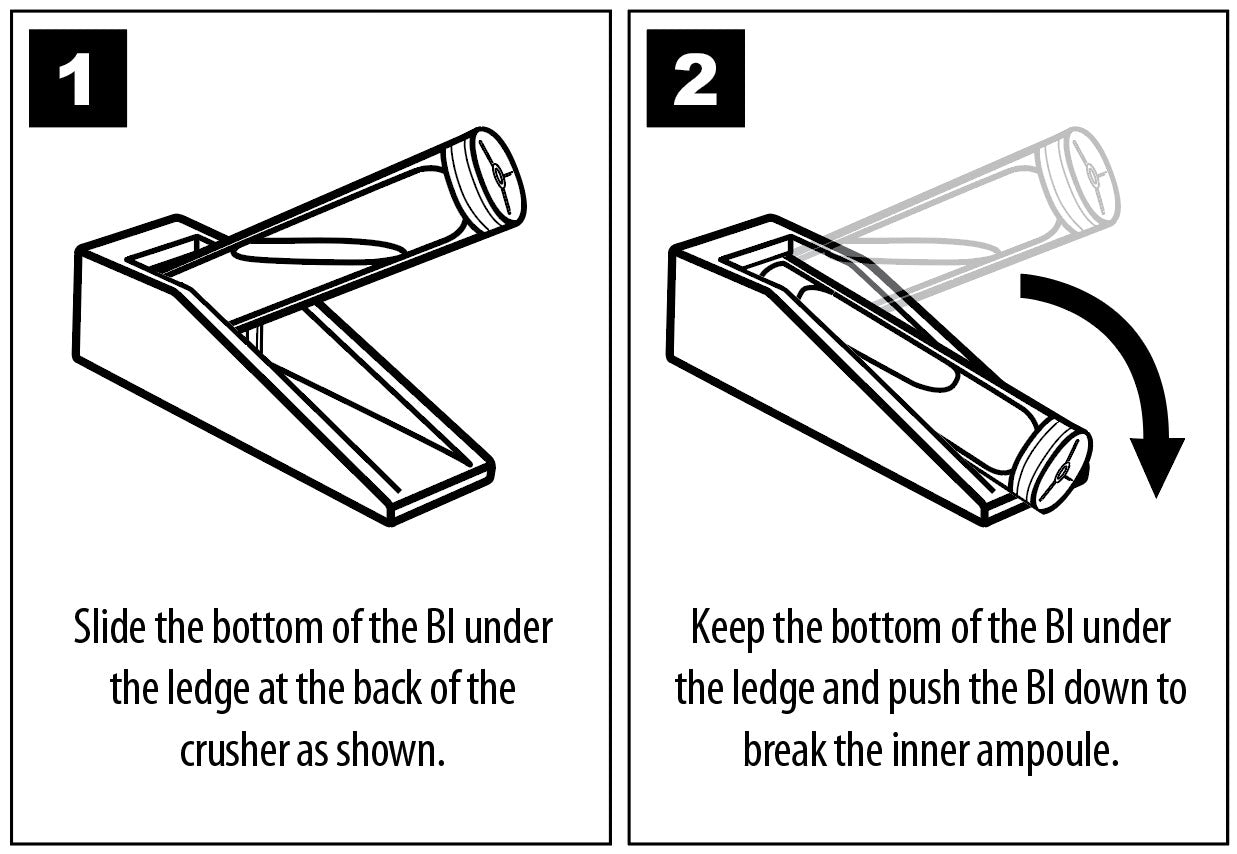 1

Slide the bottom of the BI under the ledge at the back of the crusher as shown.

2

Keep the bottom of the BI under the ledge and push the BI down to break the inner ampoule.